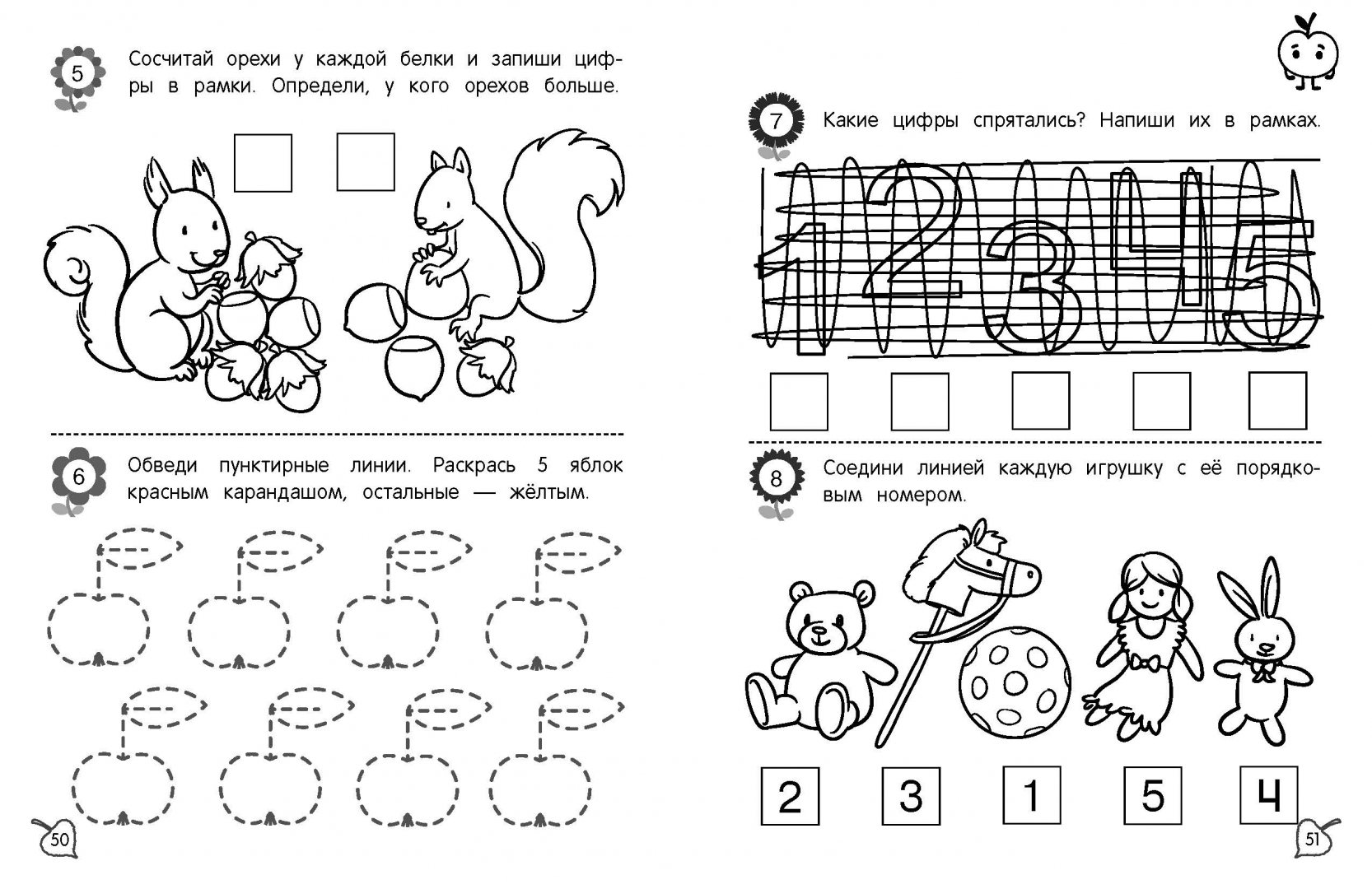 5 Сосчитай орехи у каждой белки и запиши цифры в рамки. Определи, у кого орехов больше.

6 Обведи пунктирные линии. Раскрась 5 яблок красным карандашом, остальные — жёлтым.

50

7 Какие цифры спрятались? Напиши их в рамках.

1 2 3 4 5

8 Соедини линией каждую игрушку с её порядковым номером.

2 3 1 5 4

51