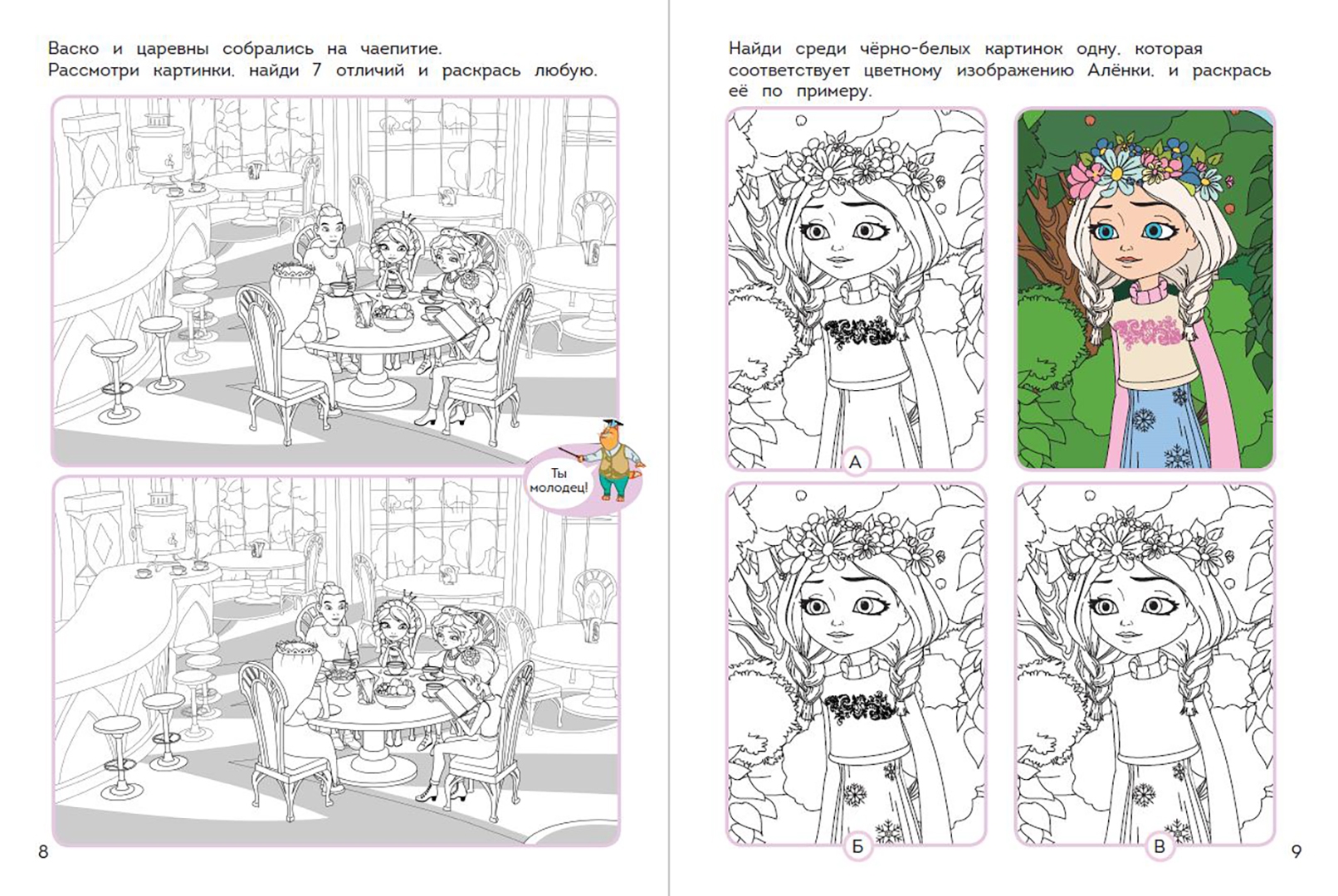 Васко и царевны собрались на чаепитие. Рассмотри картинки, найди 7 отличий и раскрась любую.

Ты молодец!

8

Найди среди чёрно-белых картинок одну, которая соответствует цветному изображению Алёнки, и раскрась её по примеру.

А

Б

В

9