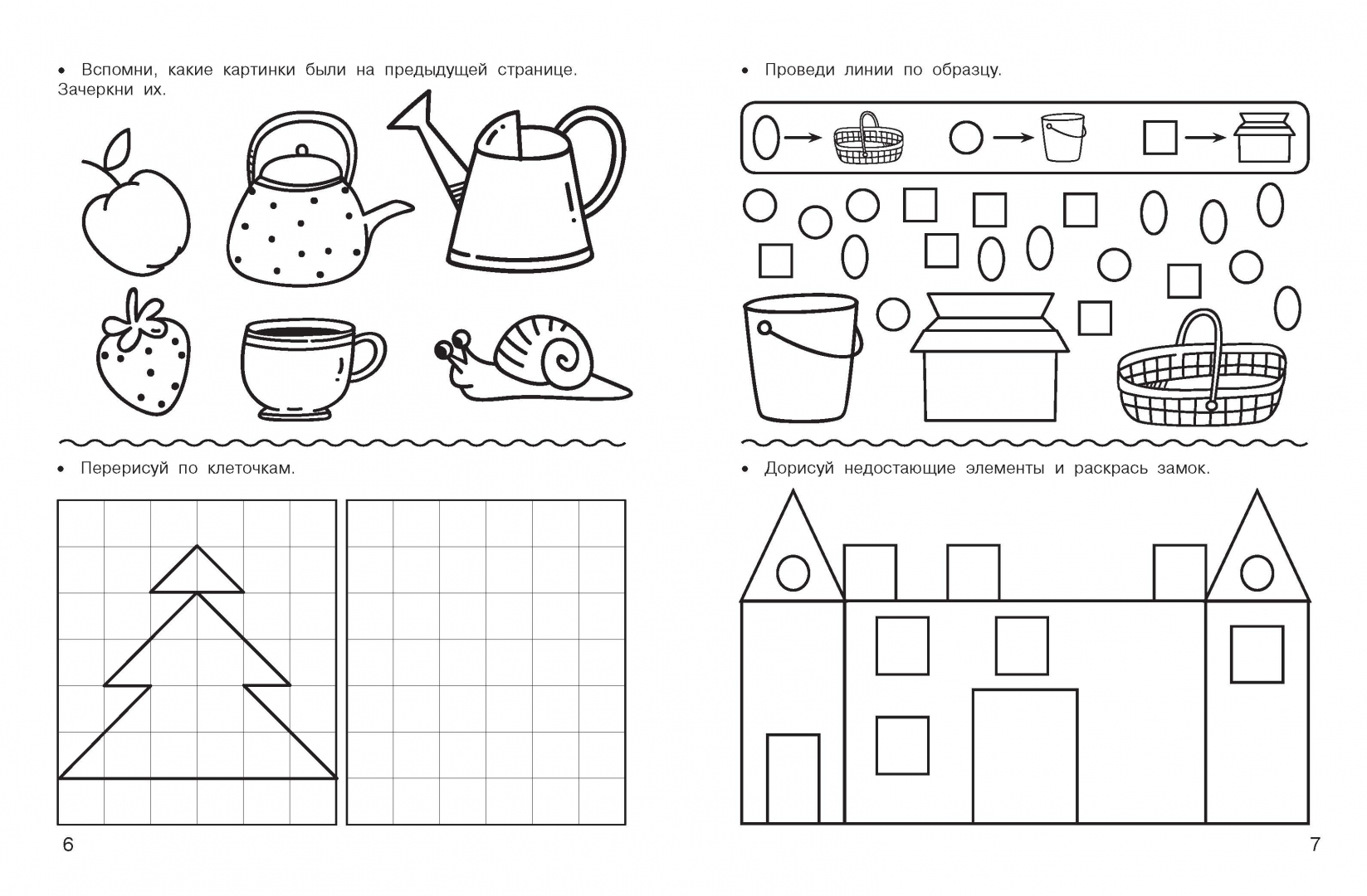 • Вспомни, какие картинки были на предыдущей странице. Зачеркни их.

• Перерисуй по клеточкам.

6

• Проведи линии по образцу.

• Дорисуй недостающие элементы и раскрась замок.

7