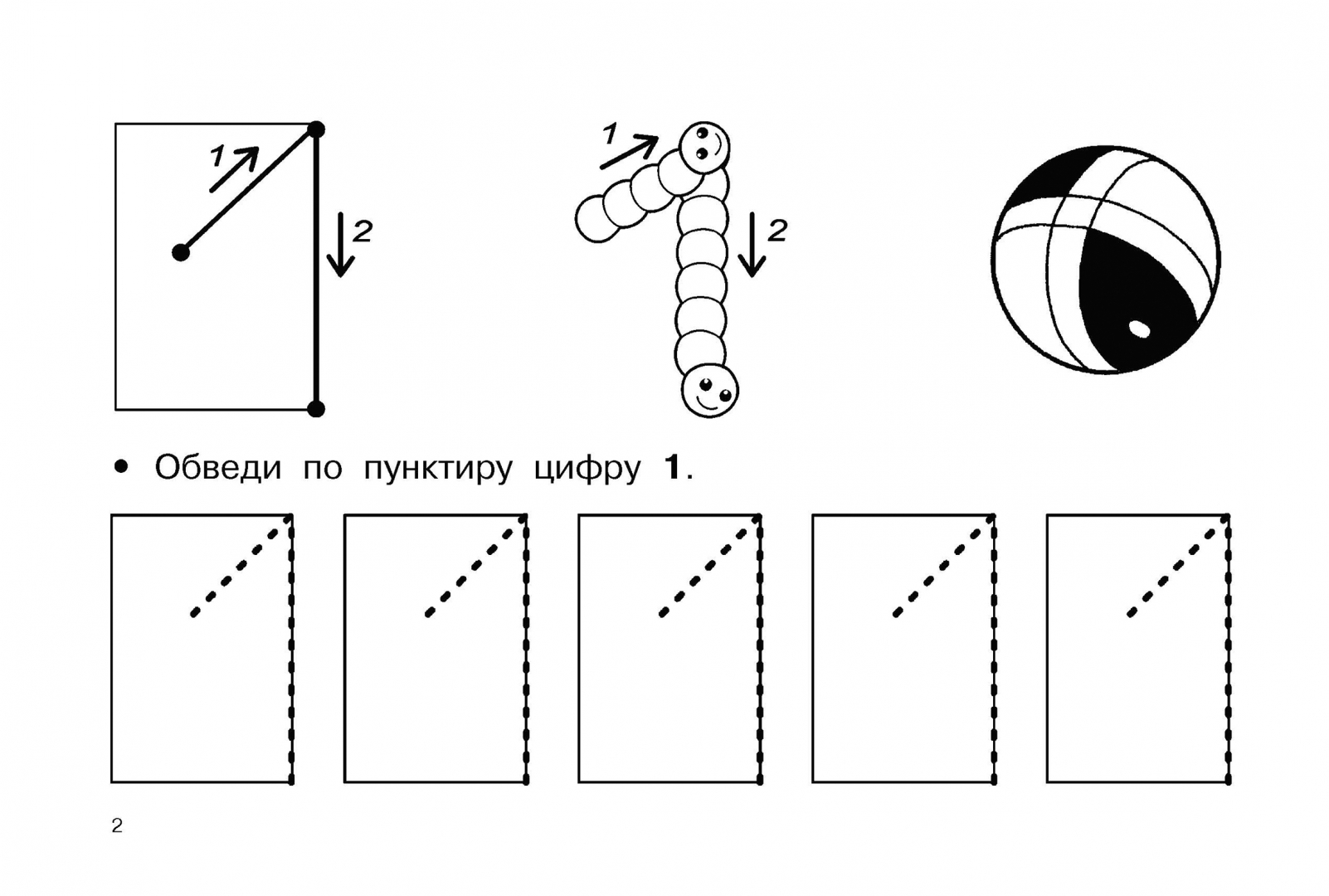 1
2
1
2

• Обведи по пунктиру цифру **1**.

2