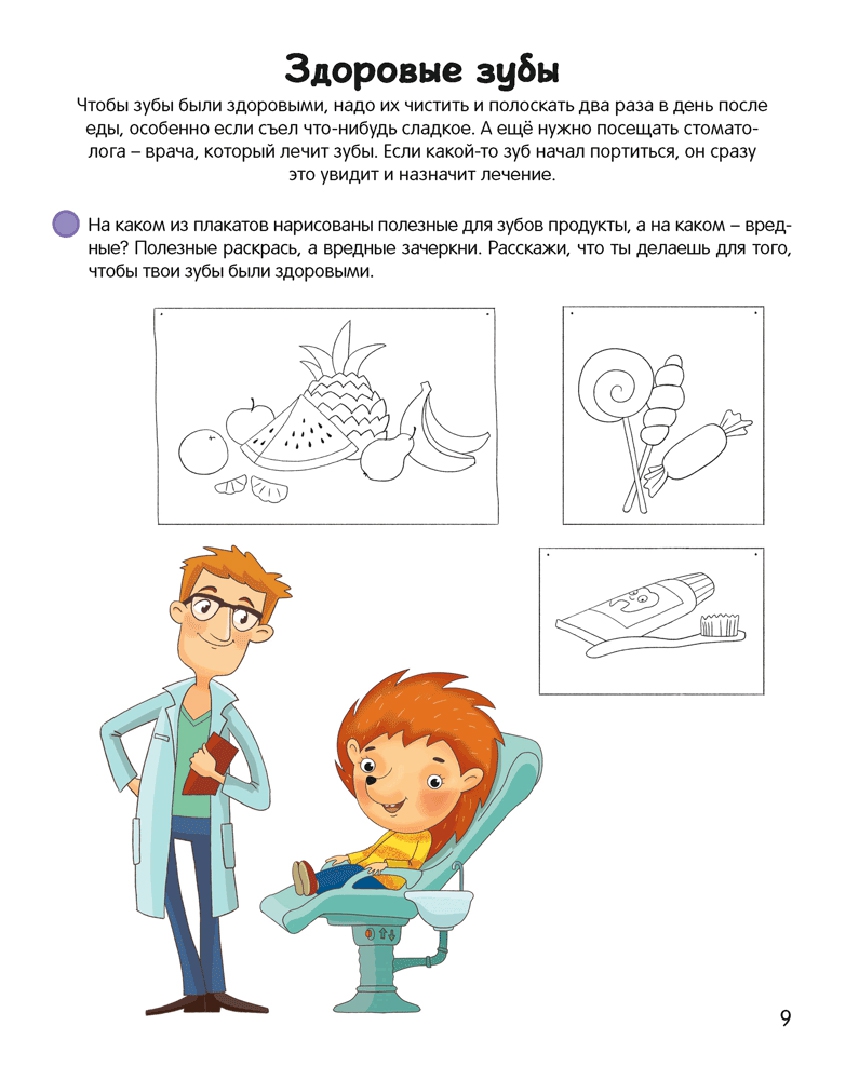 Здоровые зубы

Чтобы зубы были здоровыми, надо их чистить и полоскать два раза в день после еды, особенно если съел что-нибудь сладкое. А ещё нужно посещать стоматолога – врача, который лечит зубы. Если какой-то зуб начал портиться, он сразу это увидит и назначит лечение.

На каком из плакатов нарисованы полезные для зубов продукты, а на каком – вредные? Полезные раскрась, а вредные зачеркни. Расскажи, что ты делаешь для того, чтобы твои зубы были здоровыми.

9