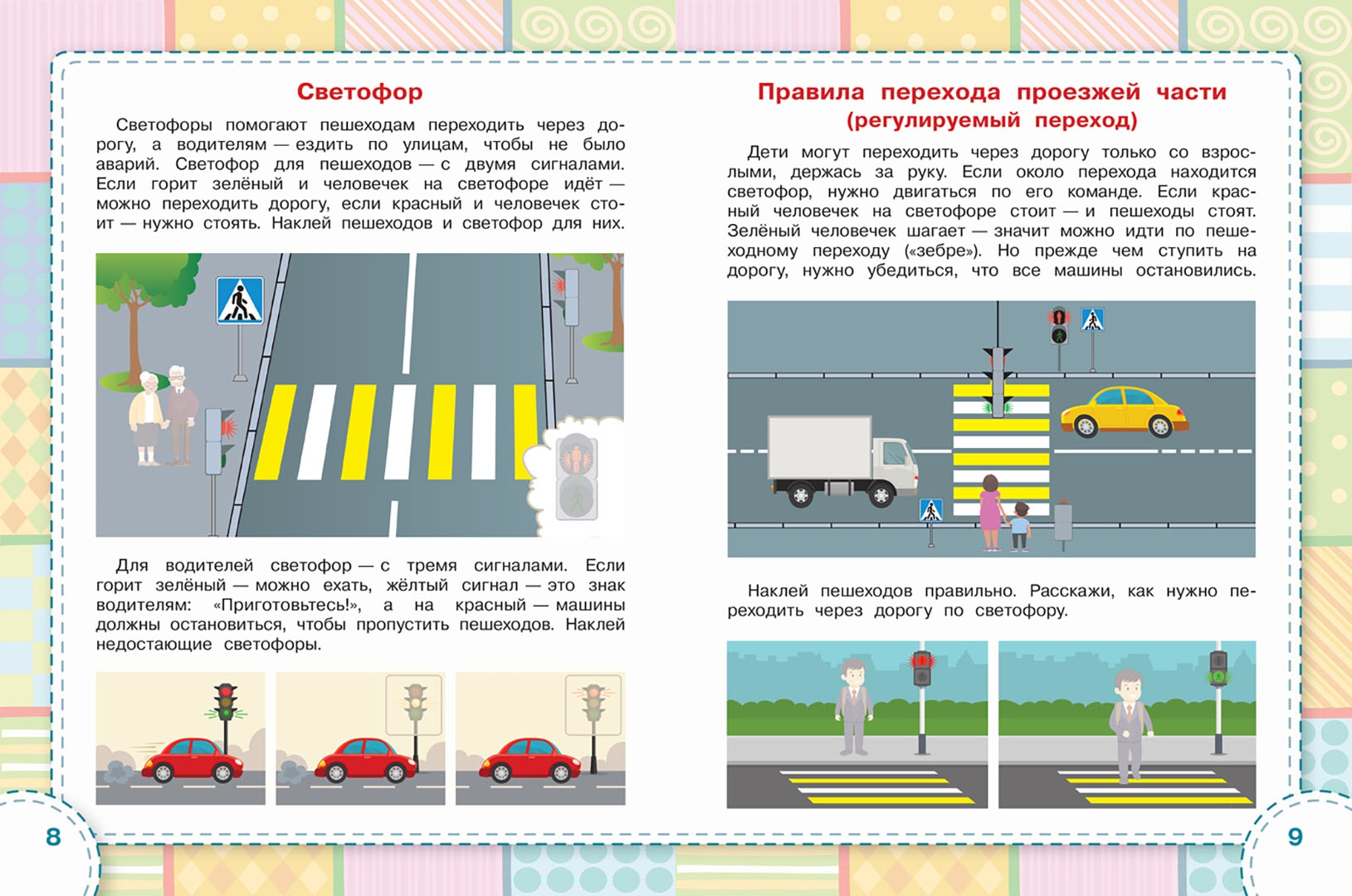 Светофор

Светофоры помогают пешеходам переходить через дорогу, а водителям — ездить по улицам, чтобы не было аварий. Светофор для пешеходов — с двумя сигналами. Если горит зелёный и человечек на светофоре идёт — можно переходить дорогу, если красный и человечек стоит — нужно стоять. Наклей пешеходов и светофор для них.

Для водителей светофор — с тремя сигналами. Если горит зелёный — можно ехать, жёлтый сигнал — это знак водителям: «Приготовьтесь!», а на красный — машины должны остановиться, чтобы пропустить пешеходов. Наклей недостающие светофоры.

8

Правила перехода проезжей части (регулируемый переход)

Дети могут переходить через дорогу только со взрослыми, держась за руку. Если около перехода находится светофор, нужно двигаться по его команде. Если красный человечек на светофоре стоит — и пешеходы стоят. Зелёный человечек шагает — значит можно идти по пешеходному переходу («зебре»). Но прежде чем ступить на дорогу, нужно убедиться, что все машины остановились.

Наклей пешеходов правильно. Расскажи, как нужно переходить через дорогу по светофору.

9