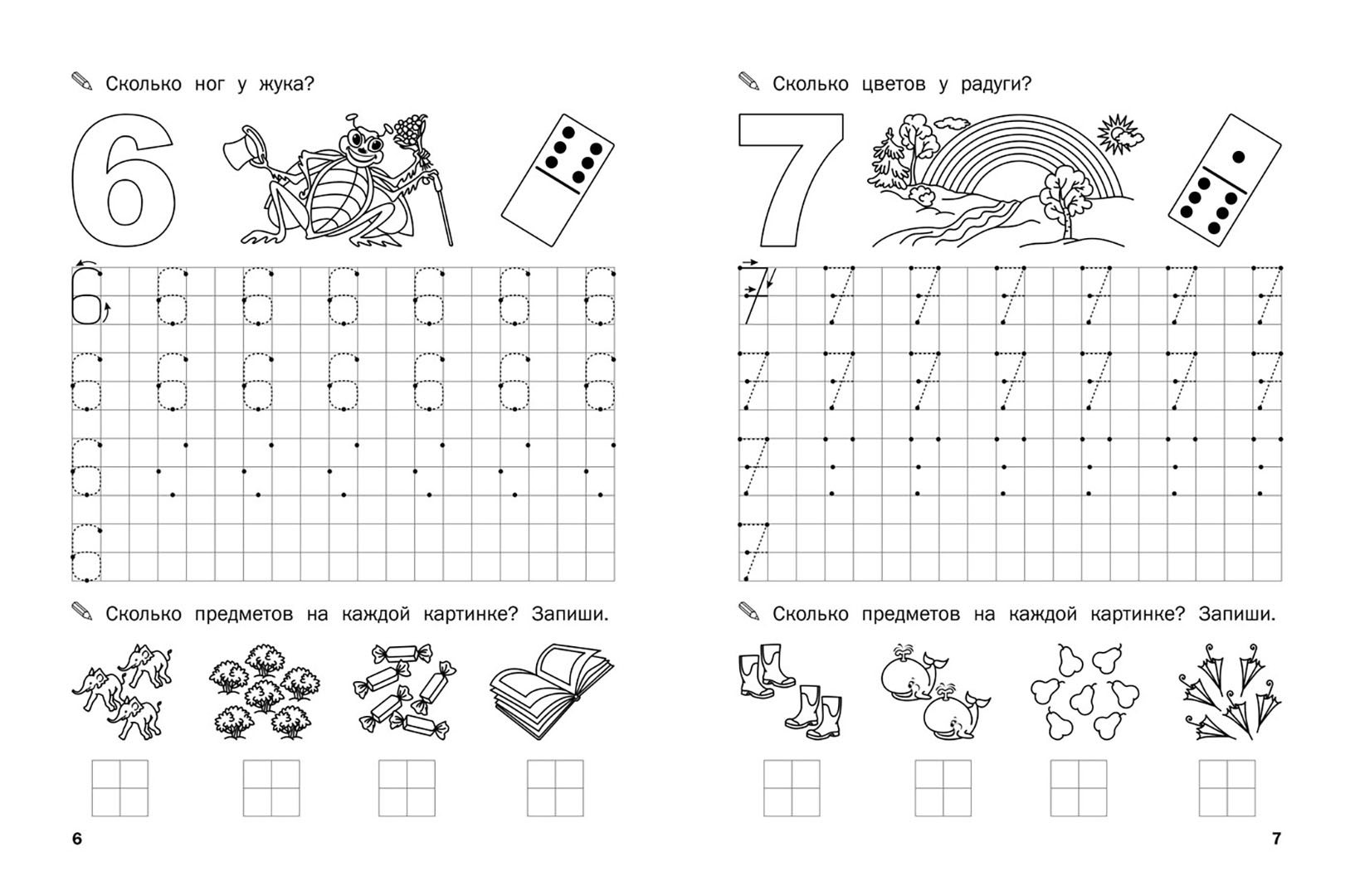 Сколько ног у жука?

6

Сколько предметов на каждой картинке? Запиши.

6

Сколько цветов у радуги?

7

Сколько предметов на каждой картинке? Запиши.

7