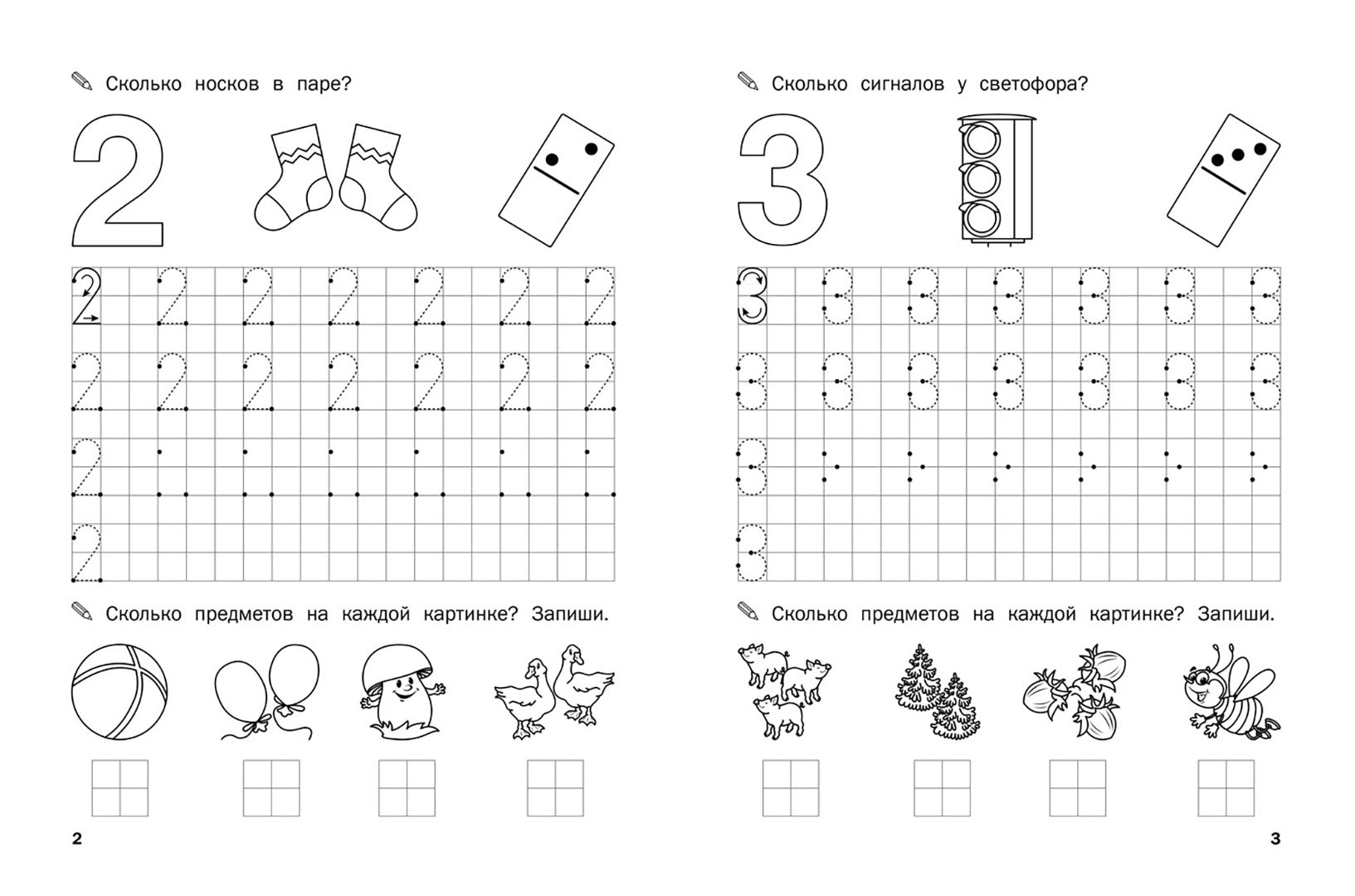 Сколько носков в паре?

2

2 2 2 2 2 2 2

2 2 2 2 2 2 2

2

2

Сколько предметов на каждой картинке? Запиши.

2

Сколько сигналов у светофора?

3

3 3 3 3 3 3 3

3 3 3 3 3 3 3

3

3

Сколько предметов на каждой картинке? Запиши.

3