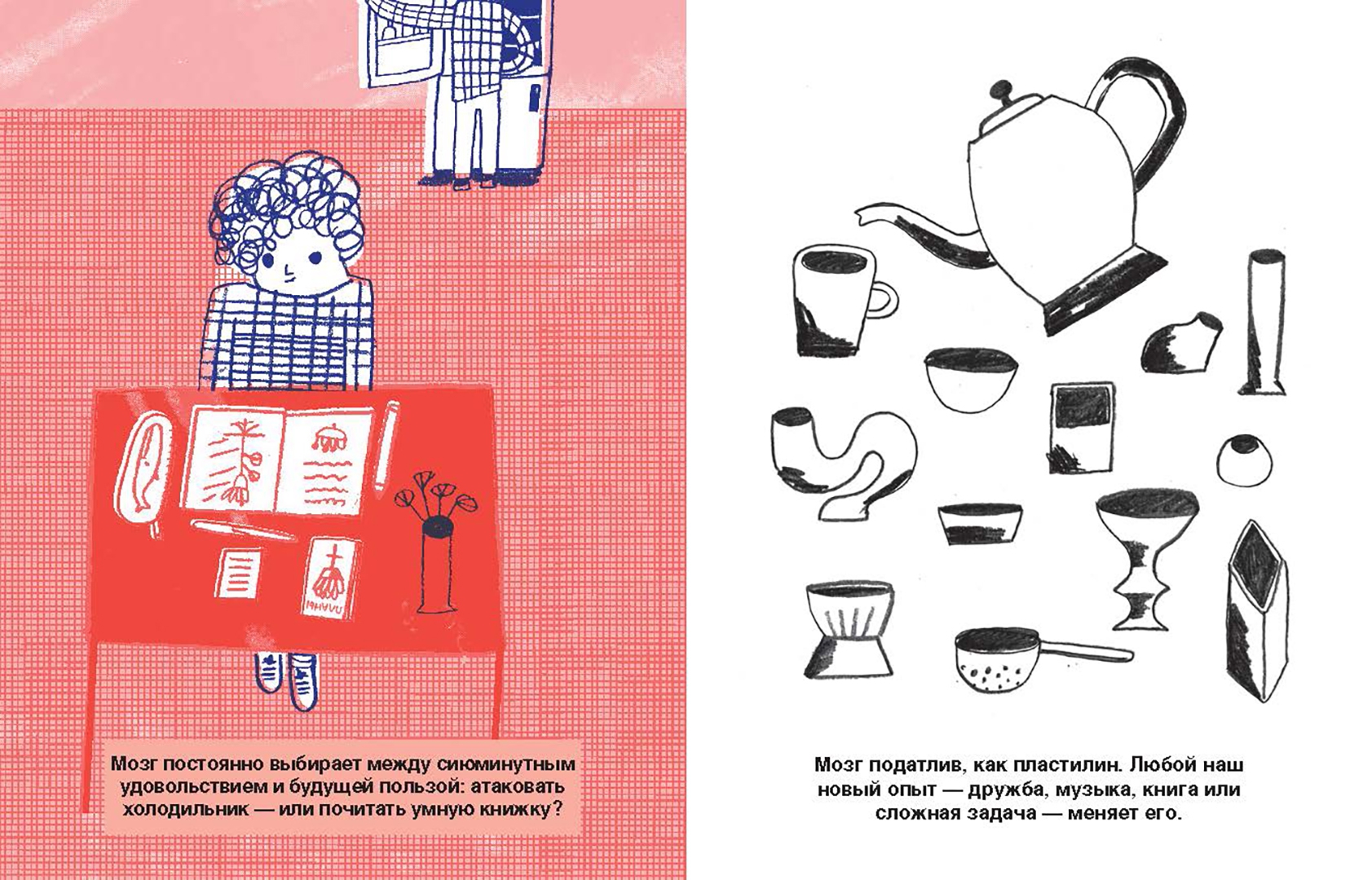 Мозг постоянно выбирает между сиюминутным удовольствием и будущей пользой: атаковать холодильник — или почитать умную книжку?

Мозг податлив, как пластилин. Любой наш новый опыт — дружба, музыка, книга или сложная задача — меняет его.