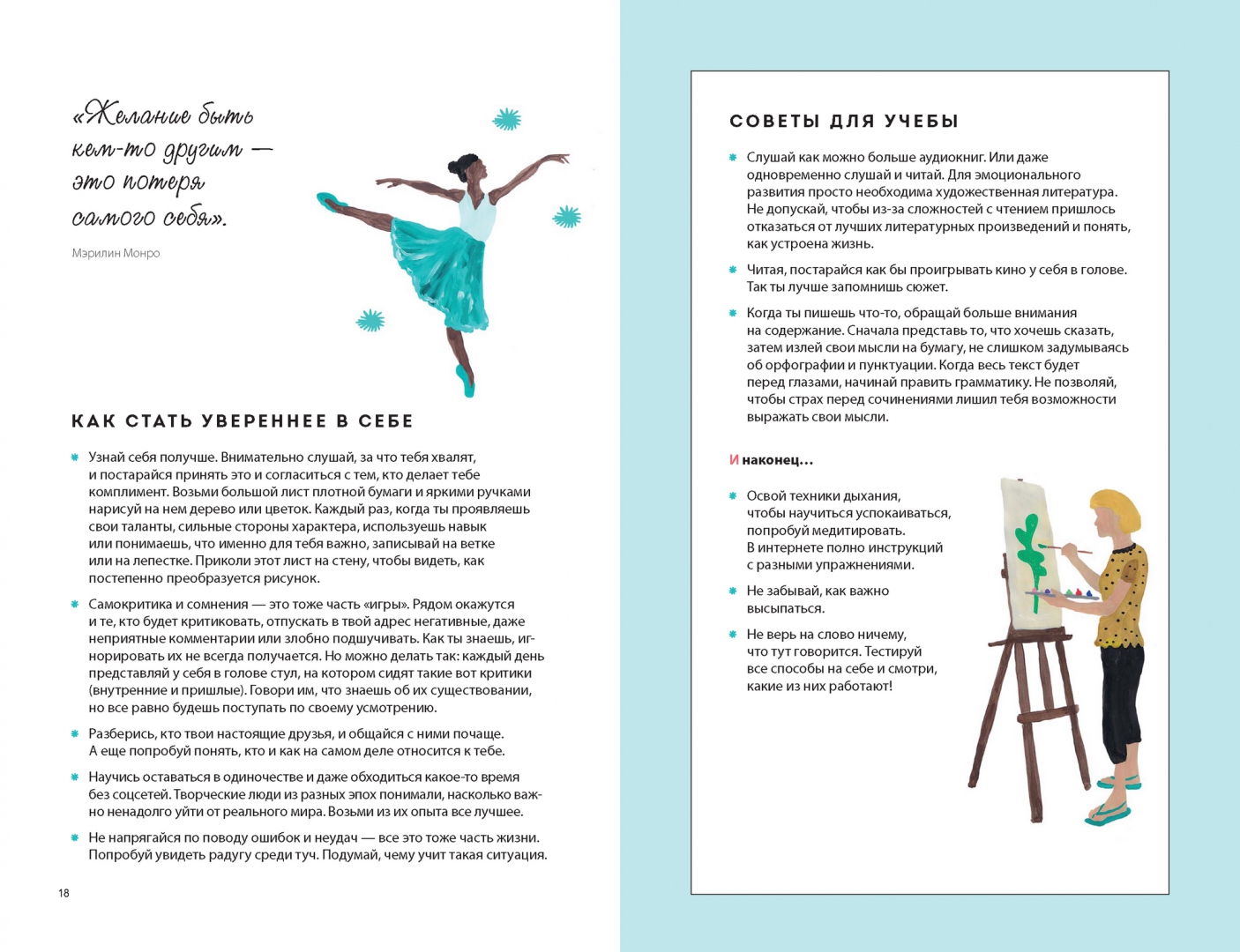 «Желание быть кем-то другим — это потеря самого себя».

Мэрилин Монро

КАК СТАТЬ УВЕРЕННЕЕ В СЕБЕ

Узнай себя получше. Внимательно слушай, за что тебя хвалят, и постарайся принять это и согласиться с тем, кто делает тебе комплимент. Возьми большой лист плотной бумаги и яркими ручками нарисуй на нем дерево или цветок. Каждый раз, когда ты проявляешь свои таланты, сильные стороны характера, используешь навык или понимаешь, что именно для тебя важно, записывай на ветке или на лепестке. Приколи этот лист на стену, чтобы видеть, как постепенно преобразуется рисунок.

Самокритика и сомнения — это тоже часть «игры». Рядом окажутся и те, кто будет критиковать, отпускать в твой адрес негативные, даже неприятные комментарии или злобно подшучивать. Как ты знаешь, игнорировать их не всегда получается. Но можно делать так: каждый день представляй у себя в голове стул, на котором сидят такие вот критики (внутренние и пришлые). Говори им, что знаешь об их существовании, но все равно будешь поступать по своему усмотрению.

Разберись, кто твои настоящие друзья, и общайся с ними почаще. А еще попробуй понять, кто и как на самом деле относится к тебе.

Научись оставаться в одиночестве и даже обходиться какое-то время без соцсетей. Творческие люди из разных эпох понимали, насколько важно ненадолго уйти от реального мира. Возьми из их опыта все лучшее.

Не напрягайся по поводу ошибок и неудач — все это тоже часть жизни. Попробуй увидеть радугу среди туч. Подумай, чему учит такая ситуация.

18

СОВЕТЫ ДЛЯ УЧЕБЫ

Слушай как можно больше аудиокниг. Или даже одновременно слушай и читай. Для эмоционального развития просто необходима художественная литература. Не допускай, чтобы из-за сложностей с чтением пришлось отказаться от лучших литературных произведений и понять, как устроена жизнь.

Читая, постарайся как бы проигрывать кино у себя в голове. Так ты лучше запомнишь сюжет.

Когда ты пишешь что-то, обращай больше внимания на содержание. Сначала представь то, что хочешь сказать, затем излей свои мысли на бумагу, не слишком задумываясь об орфографии и пунктуации. Когда весь текст будет перед глазами, начинай править грамматику. Не позволяй, чтобы страх перед сочинениями лишил тебя возможности выражать свои мысли.

И наконец...

Освой техники дыхания, чтобы научиться успокаиваться, попробуй медитировать. В интернете полно инструкций с разными упражнениями.

Не забывай, как важно высыпаться.

Не верь на слово ничему, что тут говорится. Тестируй все способы на себе и смотри, какие из них работают!