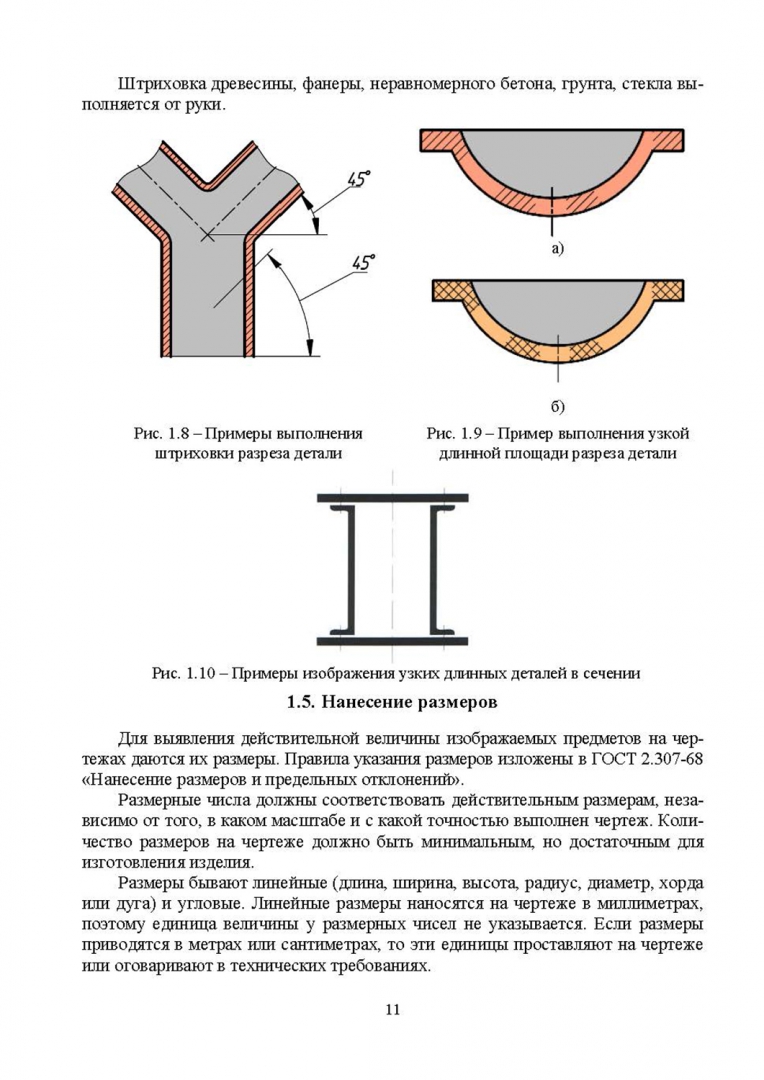 Штриховка древесины, фанеры, неравномерного бетона, грунта, стекла выполняется от руки.

45°

45°

а)

б)

Рис. 1.8 – Примеры выполнения штриховки разреза детали

Рис. 1.9 – Пример выполнения узкой длинной площади разреза детали

Рис. 1.10 – Примеры изображения узких длинных деталей в сечении

1.5. Нанесение размеров

Для выявления действительной величины изображаемых предметов на чертежах даются их размеры. Правила указания размеров изложены в ГОСТ 2.307-68 «Нанесение размеров и предельных отклонений».

Размерные числа должны соответствовать действительным размерам, независимо от того, в каком масштабе и с какой точностью выполнен чертеж. Количество размеров на чертеже должно быть минимальным, но достаточным для изготовления изделия.

Размеры бывают линейные (длина, ширина, высота, радиус, диаметр, хорда или дуга) и угловые. Линейные размеры наносятся на чертеже в миллиметрах, поэтому единица величины у размерных чисел не указывается. Если размеры приводятся в метрах или сантиметрах, то эти единицы проставляют на чертеже или оговаривают в технических требованиях.

11