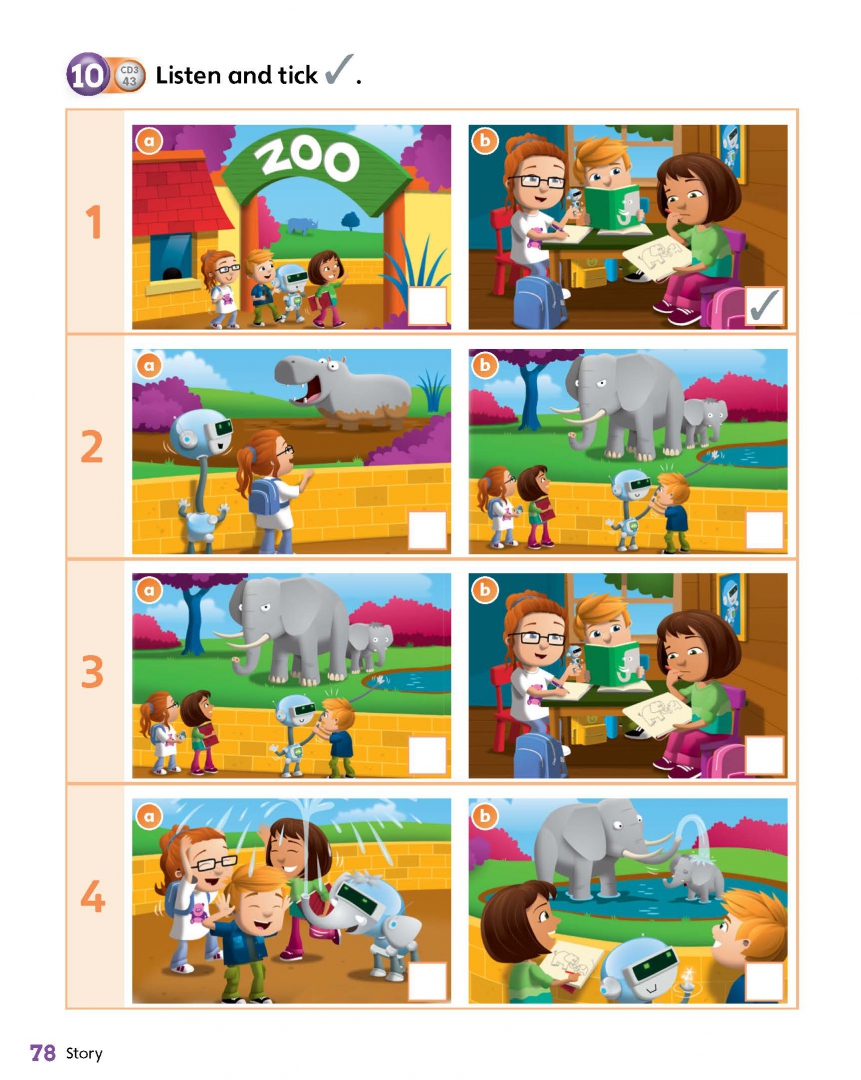 10 CD3 43 Listen and tick ✓.

1
a ZOO
b ✓

2
a
b

3
a
b

4
a
b

78 Story