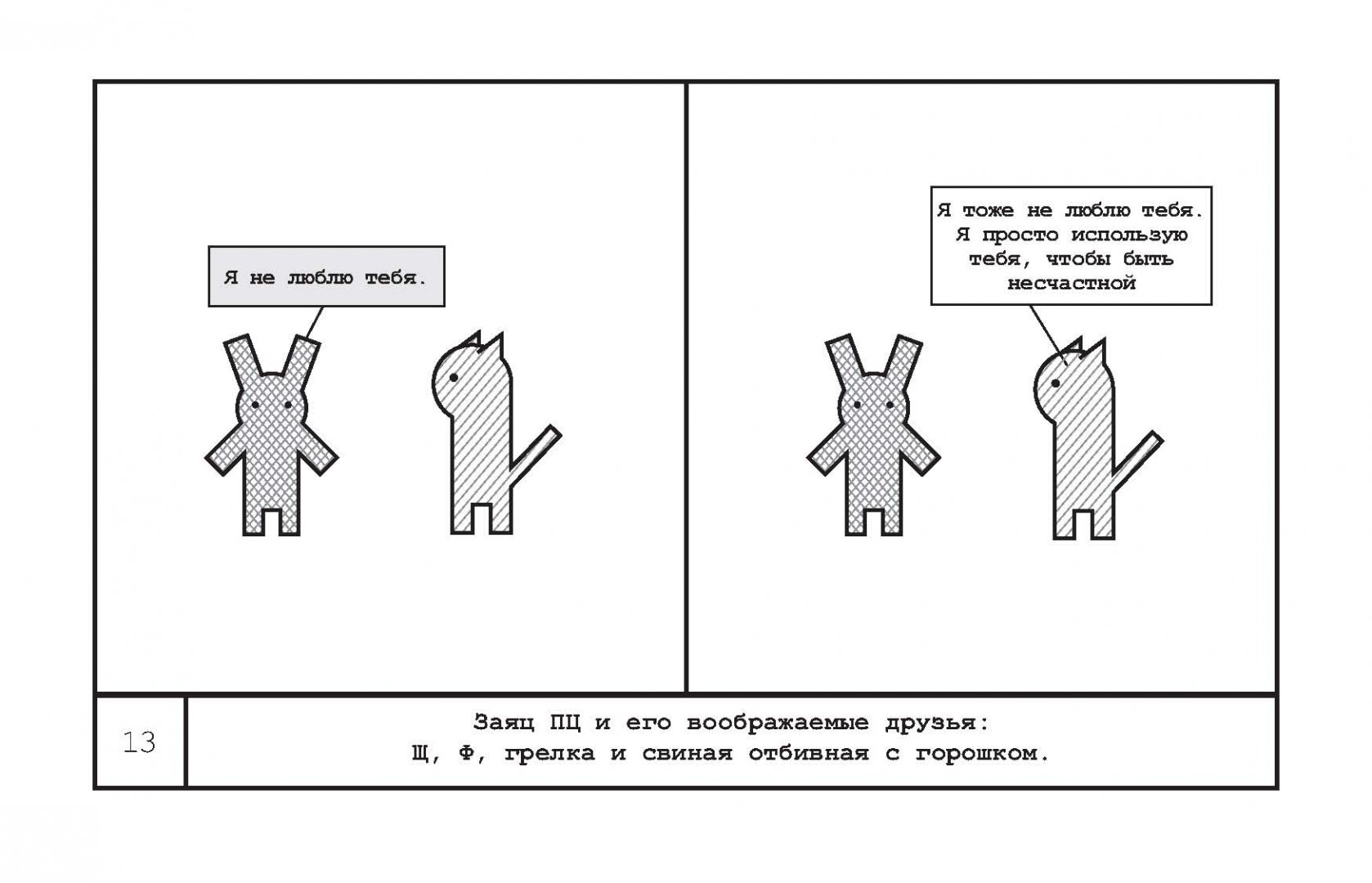 Я не люблю тебя.

Я тоже не люблю тебя. Я просто использую тебя, чтобы быть несчастной

13

Заяц ПЦ и его воображаемые друзья:
Щ, Ф, грелка и свиная отбивная с горошком.