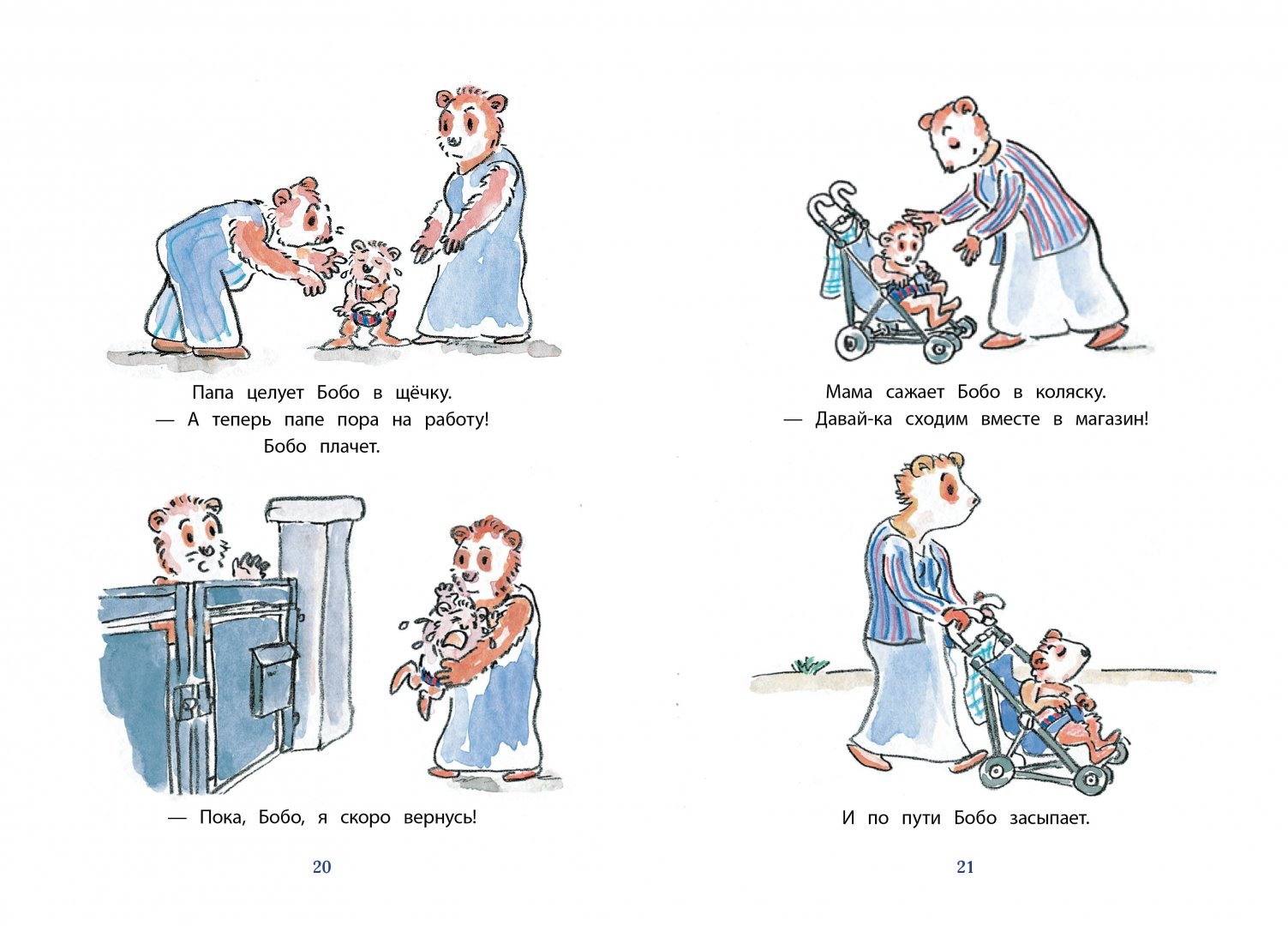 Папа целует Бобо в щёчку.
— А теперь папе пора на работу!
Бобо плачет.

— Пока, Бобо, я скоро вернусь!

20

Мама сажает Бобо в коляску.
— Давай-ка сходим вместе в магазин!

И по пути Бобо засыпает.

21