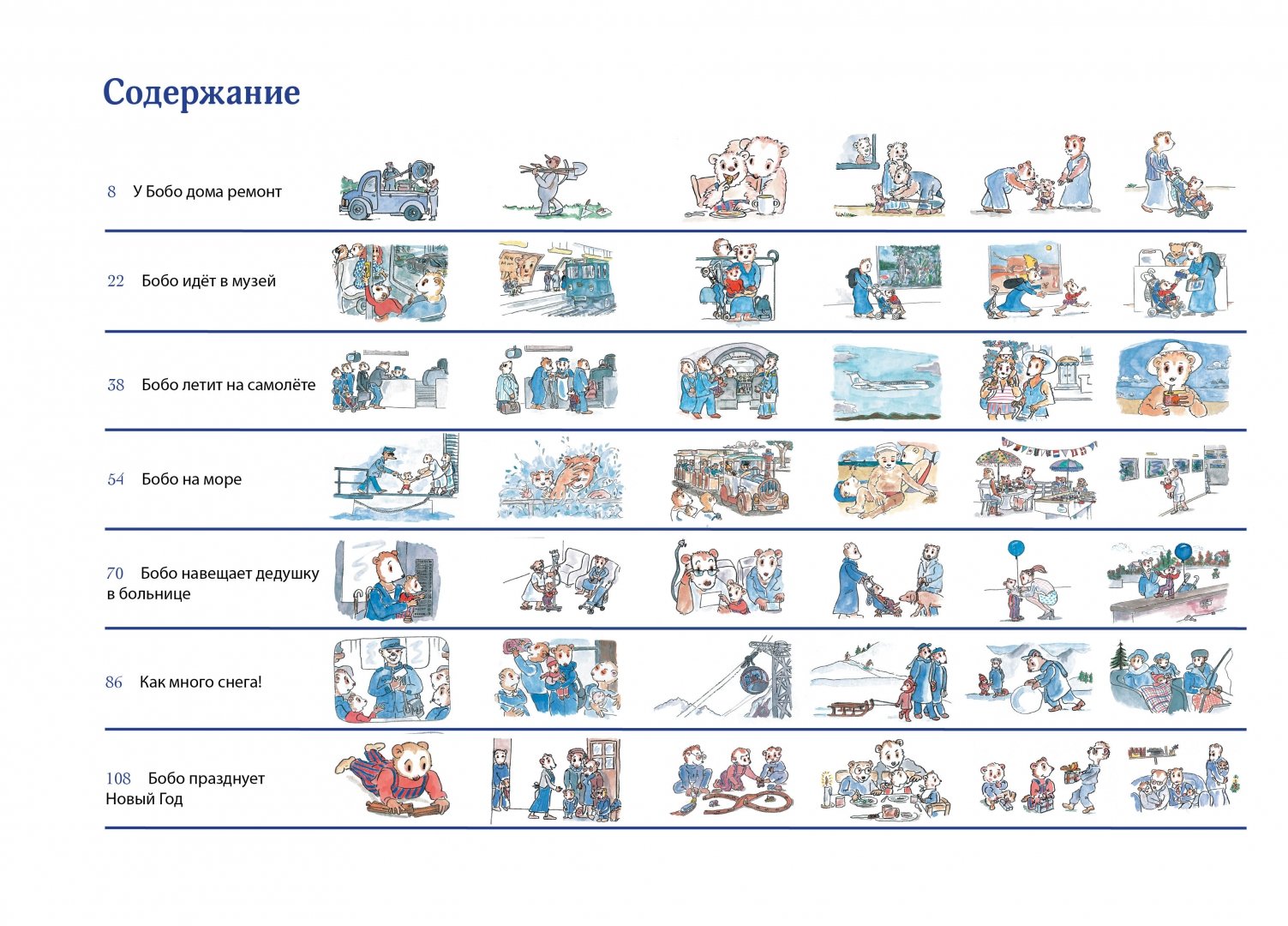 Содержание

8 У Бобо дома ремонт

22 Бобо идёт в музей

38 Бобо летит на самолёте

54 Бобо на море

70 Бобо навещает дедушку в больнице

86 Как много снега!

108 Бобо празднует Новый Год