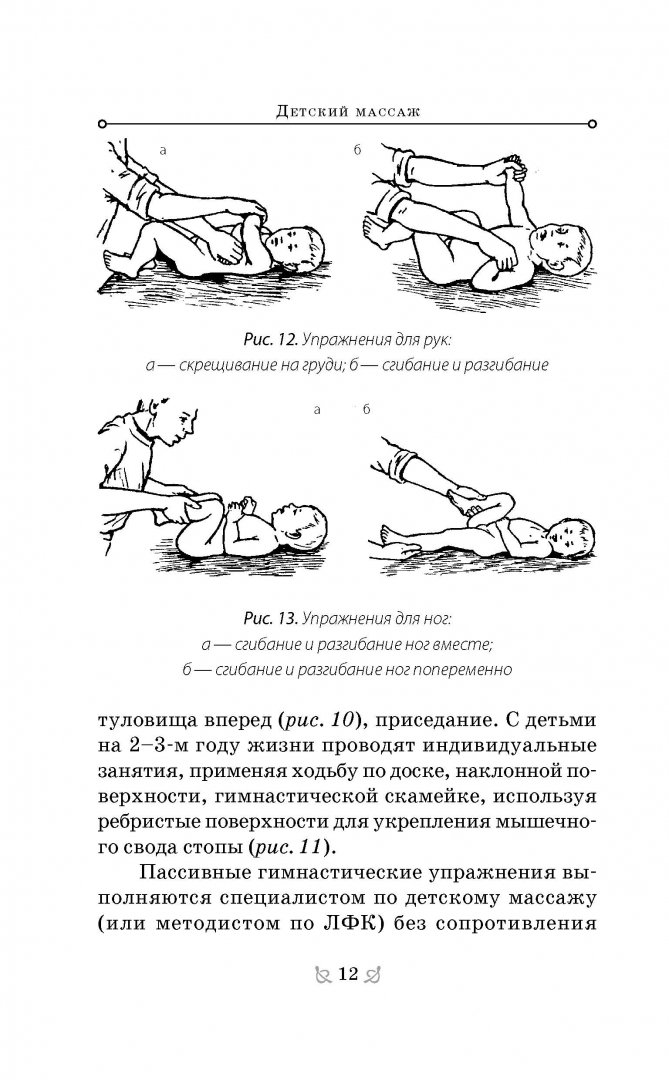 Детский массаж

а

б

Рис. 12. Упражнения для рук:
а — скрещивание на груди; б — сгибание и разгибание

а

б

Рис. 13. Упражнения для ног:
а — сгибание и разгибание ног вместе;
б — сгибание и разгибание ног попеременно

туловища вперед (рис. 10), приседание. С детьми на 2–3-м году жизни проводят индивидуальные занятия, применяя ходьбу по доске, наклонной поверхности, гимнастической скамейке, используя ребристые поверхности для укрепления мышечного свода стопы (рис. 11).

Пассивные гимнастические упражнения выполняются специалистом по детскому массажу (или методистом по ЛФК) без сопротивления

12