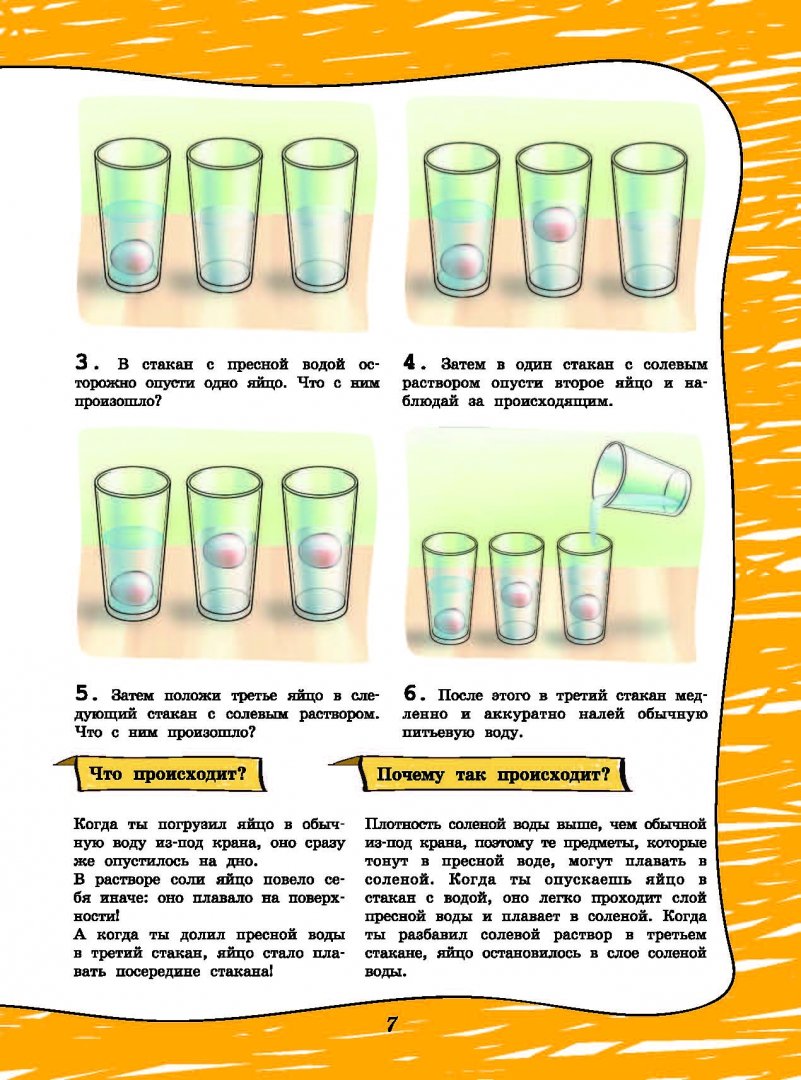 3. В стакан с пресной водой осторожно опусти одно яйцо. Что с ним произошло?

4. Затем в один стакан с солевым раствором опусти второе яйцо и наблюдай за происходящим.

5. Затем положи третье яйцо в следующий стакан с солевым раствором. Что с ним произошло?

6. После этого в третий стакан медленно и аккуратно налей обычную питьевую воду.

Что происходит?

Когда ты погрузил яйцо в обычную воду из-под крана, оно сразу же опустилось на дно.
В растворе соли яйцо повело себя иначе: оно плавало на поверхности!
А когда ты долил пресной воды в третий стакан, яйцо стало плавать посередине стакана!

Почему так происходит?

Плотность соленой воды выше, чем обычной из-под крана, поэтому те предметы, которые тонут в пресной воде, могут плавать в соленой. Когда ты опускаешь яйцо в стакан с водой, оно легко проходит слой пресной воды и плавает в соленой. Когда ты разбавил солевой раствор в третьем стакане, яйцо остановилось в слое соленой воды.

7