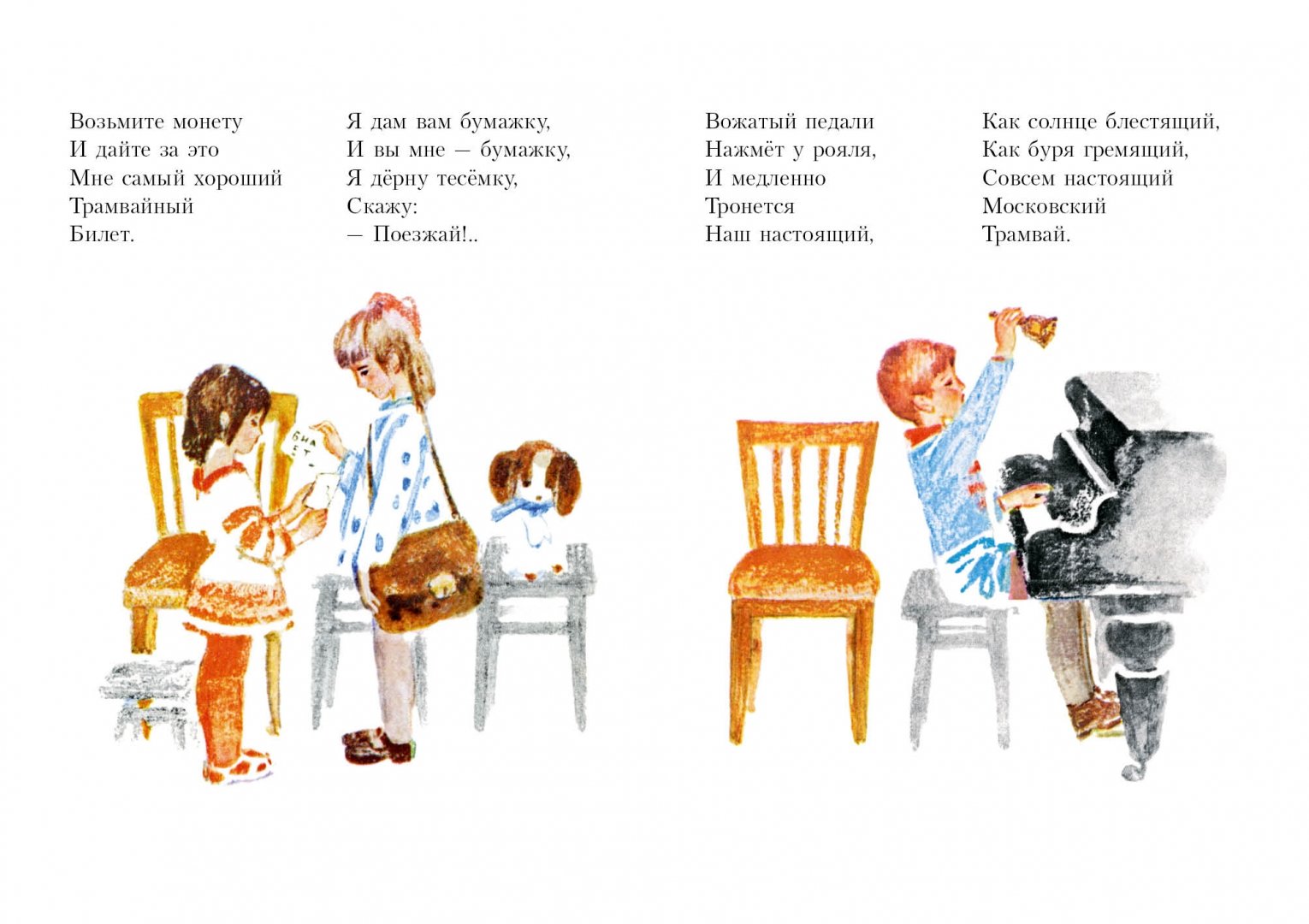 Возьмите монету
И дайте за это
Мне самый хороший
Трамвайный
Билет.

Я дам вам бумажку,
И вы мне — бумажку,
Я дёрну тесёмку,
Скажу:
— Поезжай!..

Вожатый педали
Нажмёт у рояля,
И медленно
Тронется
Наш настоящий,

Как солнце блестящий,
Как буря гремящий,
Совсем настоящий
Московский
Трамвай.

БИЛЕТ