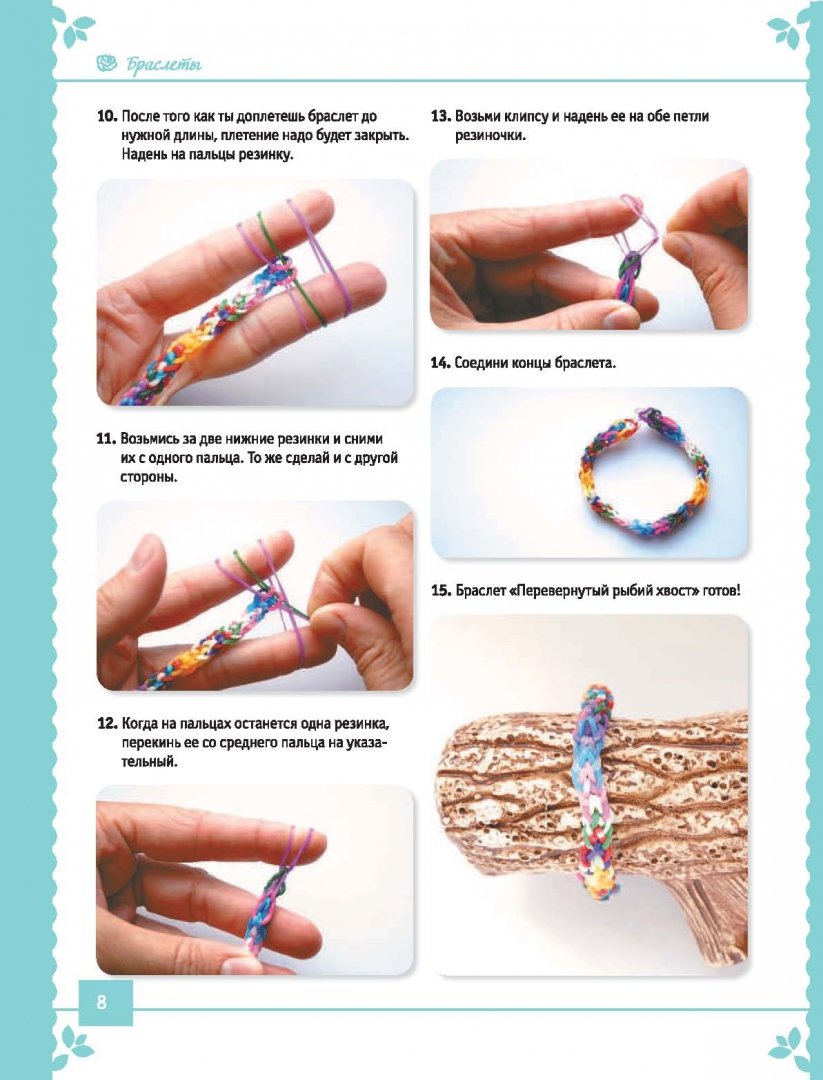 Браслеты

10. После того как ты доплетешь браслет до нужной длины, плетение надо будет закрыть. Надень на пальцы резинку.

11. Возьмись за две нижние резинки и сними их с одного пальца. То же сделай и с другой стороны.

12. Когда на пальцах останется одна резинка, перекинь ее со среднего пальца на указательный.

13. Возьми клипсу и надень ее на обе петли резиночки.

14. Соедини концы браслета.

15. Браслет «Перевернутый рыбий хвост» готов!

8