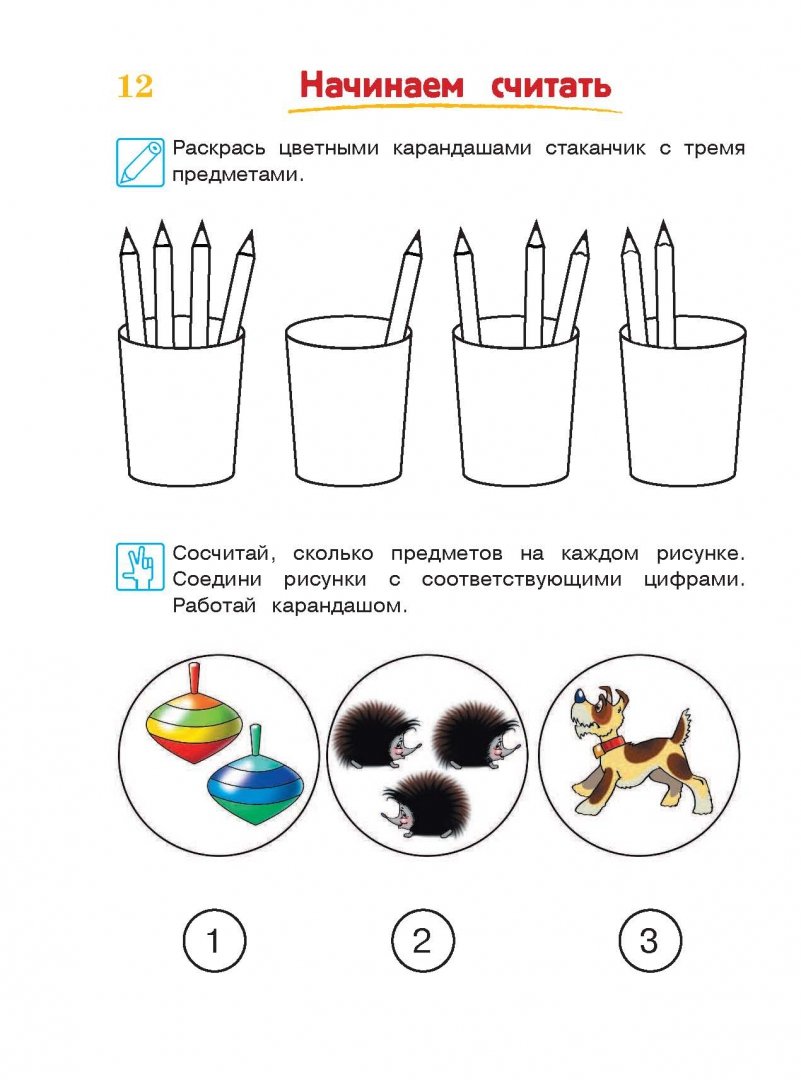 12

Начинаем считать

Раскрась цветными карандашами стаканчик с тремя предметами.

Сосчитай, сколько предметов на каждом рисунке. Соедини рисунки с соответствующими цифрами. Работай карандашом.

1

2

3