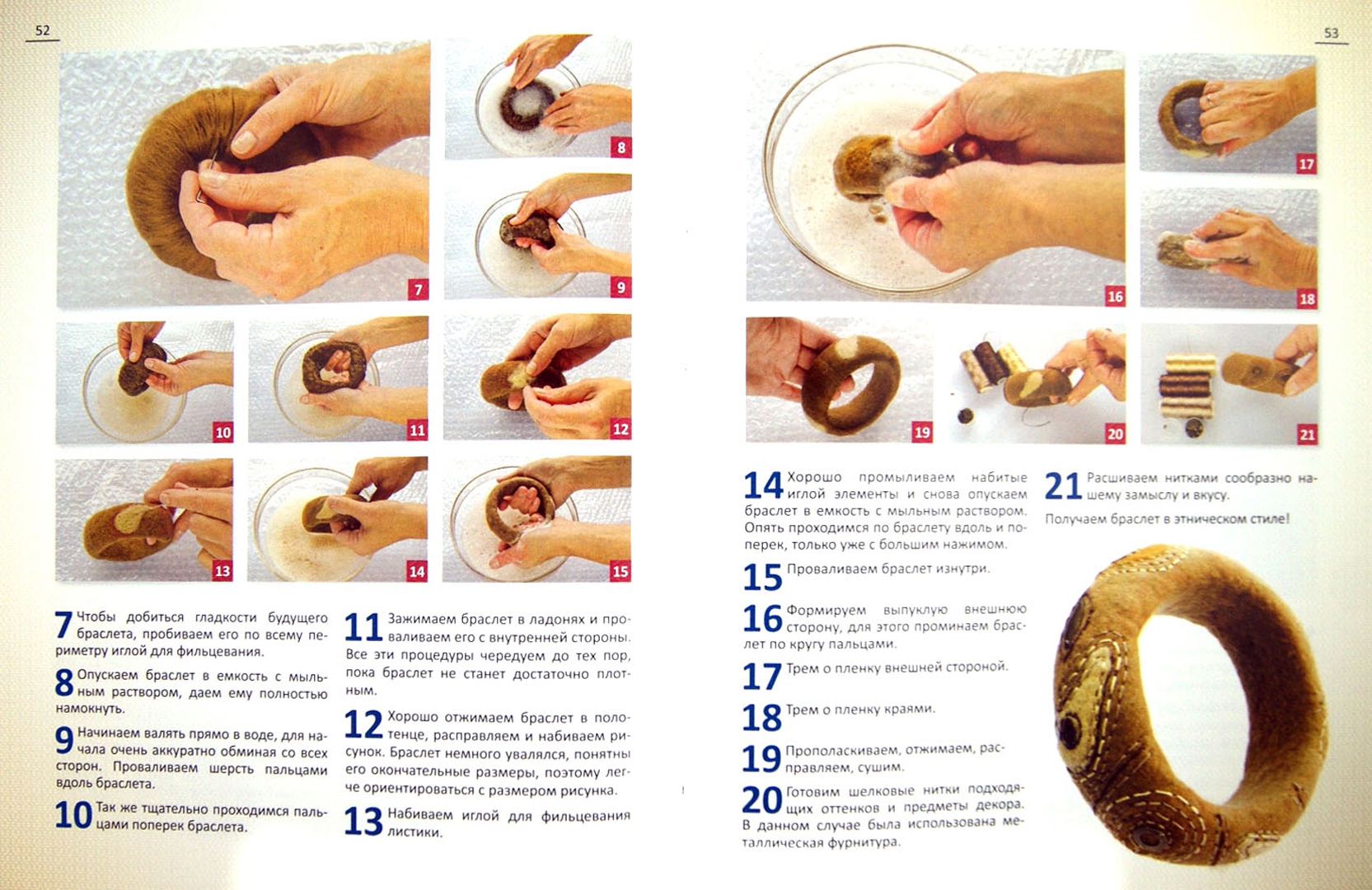 52

7

8

9

10

11

12

13

14

15

7 Чтобы добиться гладкости будущего браслета, пробиваем его по всему периметру иглой для фильцевания.

8 Опускаем браслет в емкость с мыльным раствором, даем ему полностью намокнуть.

9 Начинаем валять прямо в воде, для начала очень аккуратно обминая со всех сторон. Проваливаем шерсть пальцами вдоль браслета.

10 Так же тщательно проходимся пальцами поперек браслета.

11 Зажимаем браслет в ладонях и проваливаем его с внутренней стороны. Все эти процедуры чередуем до тех пор, пока браслет не станет достаточно плотным.

12 Хорошо отжимаем браслет в полотенце, расправляем и набиваем рисунок. Браслет немного увалялся, понятны его окончательные размеры, поэтому легче ориентироваться с размером рисунка.

13 Набиваем иглой для фильцевания листики.

53

16

17

18

19

20

21

14 Хорошо промыливаем набитые иглой элементы и снова опускаем браслет в емкость с мыльным раствором. Опять проходимся по браслету вдоль и поперек, только уже с большим нажимом.

15 Проваливаем браслет изнутри.

16 Формируем выпуклую внешнюю сторону, для этого проминаем браслет по кругу пальцами.

17 Трем о пленку внешней стороной.

18 Трем о пленку краями.

19 Прополаскиваем, отжимаем, расправляем, сушим.

20 Готовим шелковые нитки подходящих оттенков и предметы декора. В данном случае была использована металлическая фурнитура.

21 Расшиваем нитками сообразно нашему замыслу и вкусу.

Получаем браслет в этническом стиле!