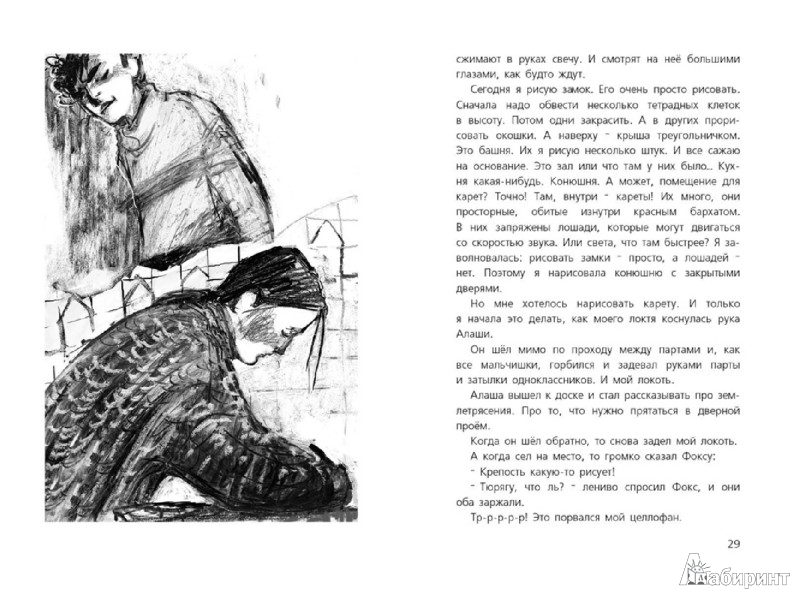 сжимают в руках свечу. И смотрят на неё большими глазами, как будто ждут.

Сегодня я рисую замок. Его очень просто рисовать. Сначала надо обвести несколько тетрадных клеток в высоту. Потом одни закрасить. А в других прорисовать окошки. А наверху - крыша треугольничком. Это башня. Их я рисую несколько штук. И все сажаю на основание. Это зал или что там у них было... Кухня какая-нибудь. Конюшня. А может, помещение для карет? Точно! Там, внутри - кареты! Их много, они просторные, обитые изнутри красным бархатом. В них запряжены лошади, которые могут двигаться со скоростью звука. Или света, что там быстрее? Я заволновалась: рисовать замки - просто, а лошадей - нет. Поэтому я нарисовала конюшню с закрытыми дверями.

Но мне хотелось нарисовать карету. И только я начала это делать, как моего локтя коснулась рука Алаши.

Он шёл мимо по проходу между партами и, как все мальчишки, горбился и задевал руками парты и затылки одноклассников. И мой локоть.

Алаша вышел к доске и стал рассказывать про землетрясения. Про то, что нужно прятаться в дверной проём.

Когда он шёл обратно, то снова задел мой локоть.

А когда сел на место, то громко сказал Фоксу:

- Крепость какую-то рисует!

- Тюрягу, что ль? - лениво спросил Фокс, и они оба заржали.

Тр-р-р-р-р! Это порвался мой целлофан.

29

Лабиринт