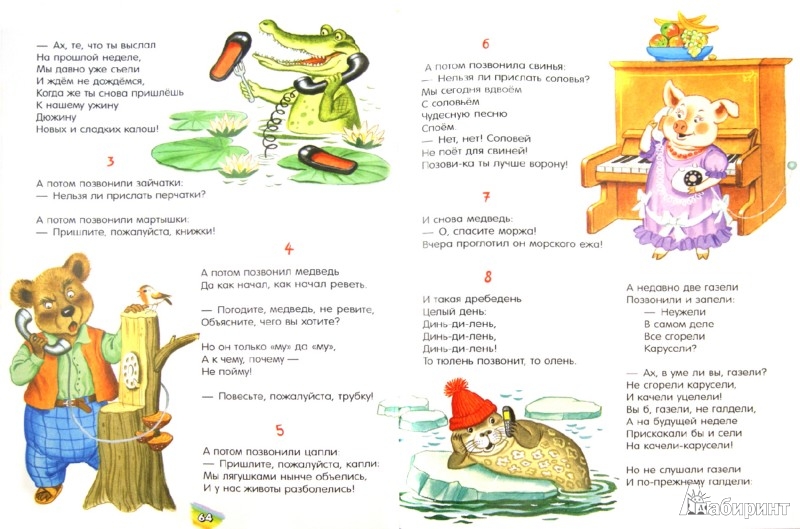 — Ах, те, что ты выслал
На прошлой неделе,
Мы давно уже съели
И ждём не дождёмся,
Когда же ты снова пришлёшь
К нашему ужину
Дюжину
Новых и сладких калош!

3

А потом позвонили зайчатки:
— Нельзя ли прислать перчатки?

А потом позвонили мартышки:
— Пришлите, пожалуйста, книжки!

4

А потом позвонил медведь
Да как начал, как начал реветь.

— Погодите, медведь, не ревите,
Объясните, чего вы хотите?

Но он только «му» да «му»,
А к чему, почему —
Не пойму!

— Повесьте, пожалуйста, трубку!

5

А потом позвонили цапли:
— Пришлите, пожалуйста, капли:
Мы лягушками нынче объелись,
И у нас животы разболелись!

64

6

А потом позвонила свинья:
— Нельзя ли прислать соловья?
Мы сегодня вдвоём
С соловьём
Чудесную песню
Споём.
— Нет, нет! Соловей
Не поёт для свиней!
Позови-ка ты лучше ворону!

7

И снова медведь:
— О, спасите моржа!
Вчера проглотил он морского ежа!

8

И такая дребедень
Целый день:
Динь-ди-лень,
Динь-ди-лень,
Динь-ди-лень!
То тюлень позвонит, то олень.

А недавно две газели
Позвонили и запели:
— Неужели
В самом деле
Все сгорели
Карусели?

— Ах, в уме ли вы, газели?
Не сгорели карусели,
И качели уцелели!
Вы б, газели, не галдели,
А на будущей неделе
Прискакали бы и сели
На качели-карусели!

Но не слушали газели
И по-прежнему галдели:

Лабиринт