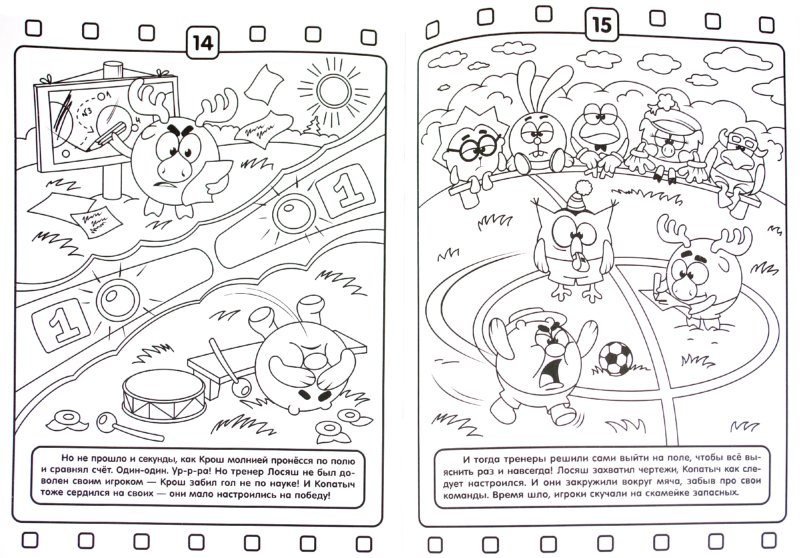 14

1

1

Но не прошло и секунды, как Крош молнией пронёсся по полю и сравнял счёт. Один-один. Ур-р-ра! Но тренер Лосяш не был доволен своим игроком — Крош забил гол не по науке! И Копатыч тоже сердился на своих — они мало настроились на победу!

15

И тогда тренеры решили сами выйти на поле, чтобы всё выяснить раз и навсегда! Лосяш захватил чертежи, Копатыч как следует настроился. И они закружили вокруг мяча, забыв про свои команды. Время шло, игроки скучали на скамейке запасных.